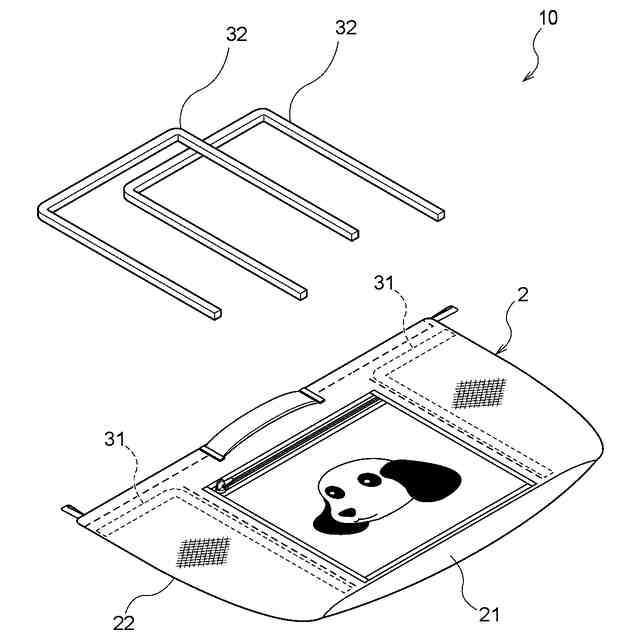 32
32
10
31
2
31
22
21