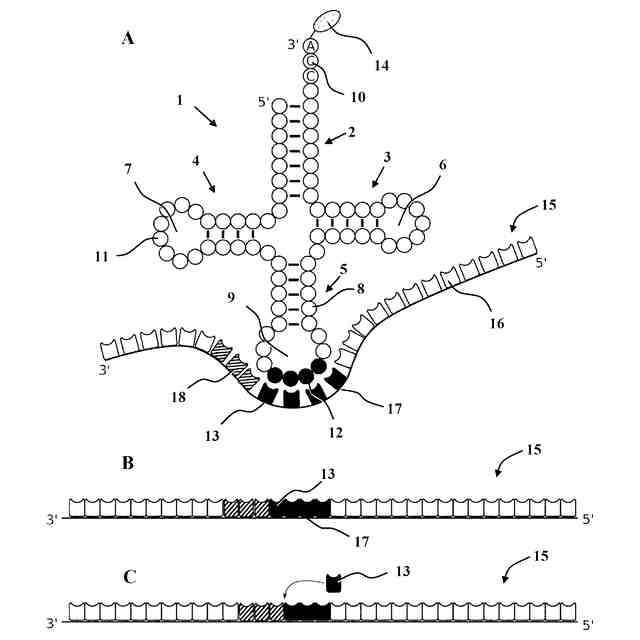 A

3'
A
C
C
14
10
5'
1
2
4
3
7
6
15
11
5'
5
8
9
16
3'
18
17
13
12

B
15
13
3'
5'
17

C
13
15
3'
5'