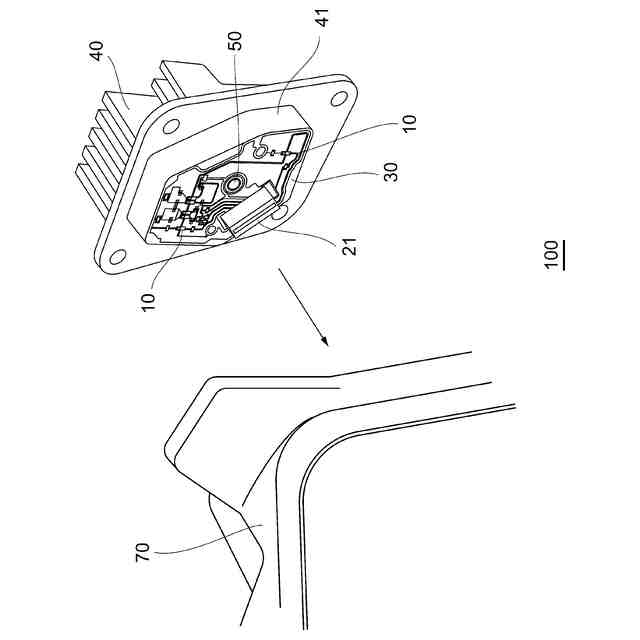 40
50
41
10
30
21
10
100
70