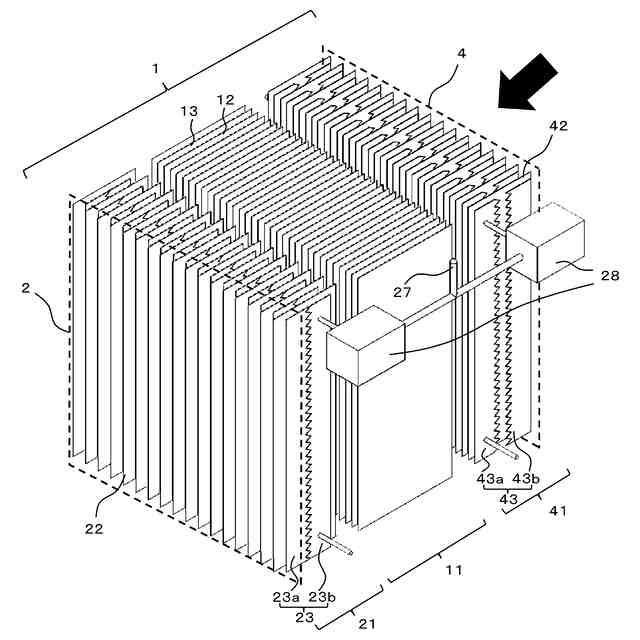 1
4
13
12
42
2
27
28
22
43a 43b
43
41
11
23a 23b
23
21