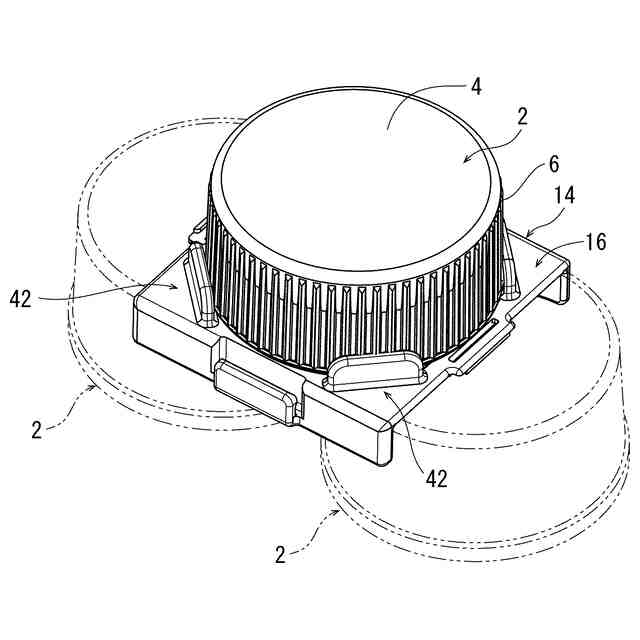 4
2
6
14
16
42
2
42
2