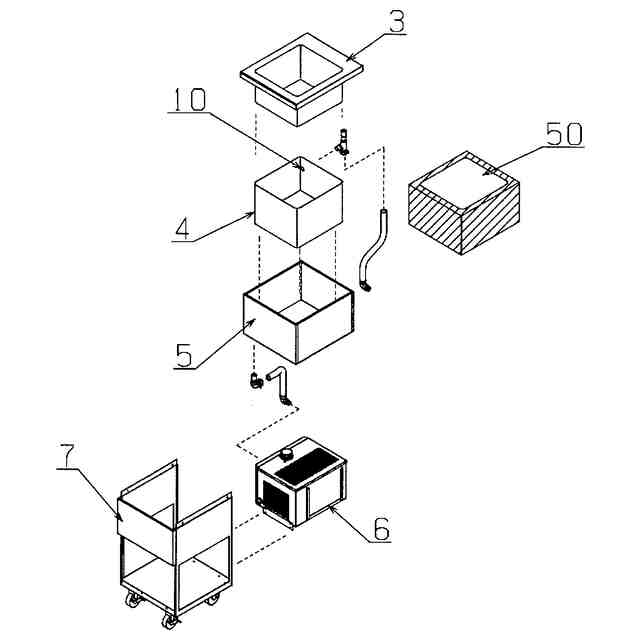 3
10
50
4
5
7
6