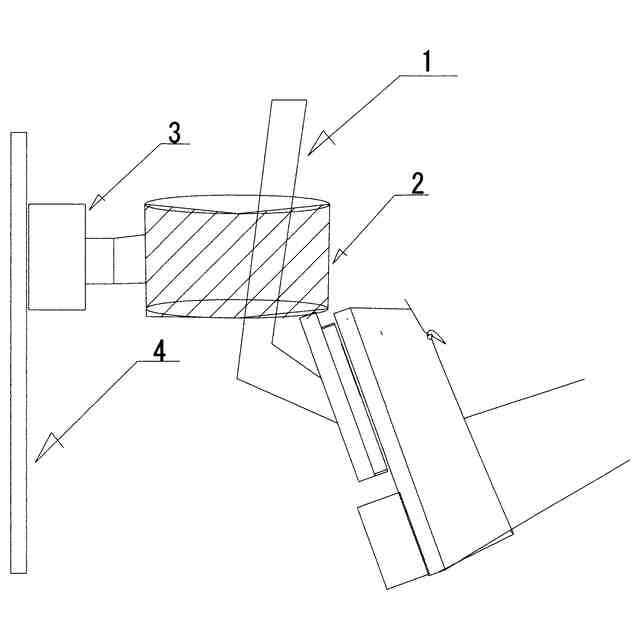 1
3
2
4