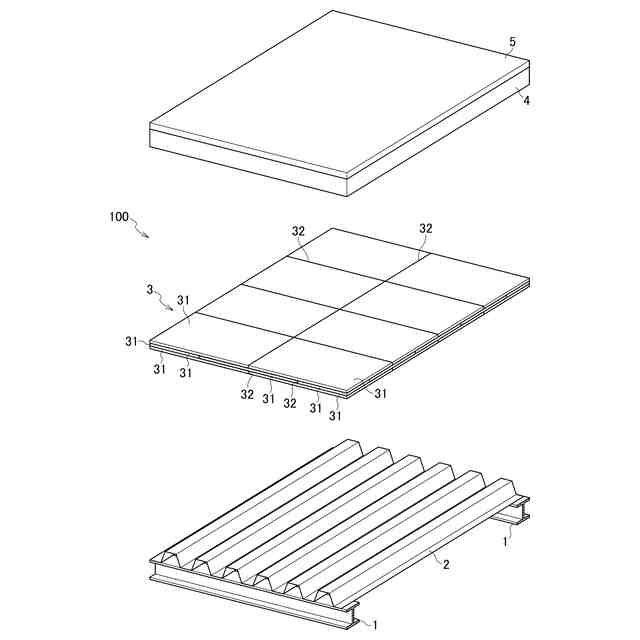 5
4
100
32
32
3
31
31
31
31
32
31
32
31
31
31
1
2
1