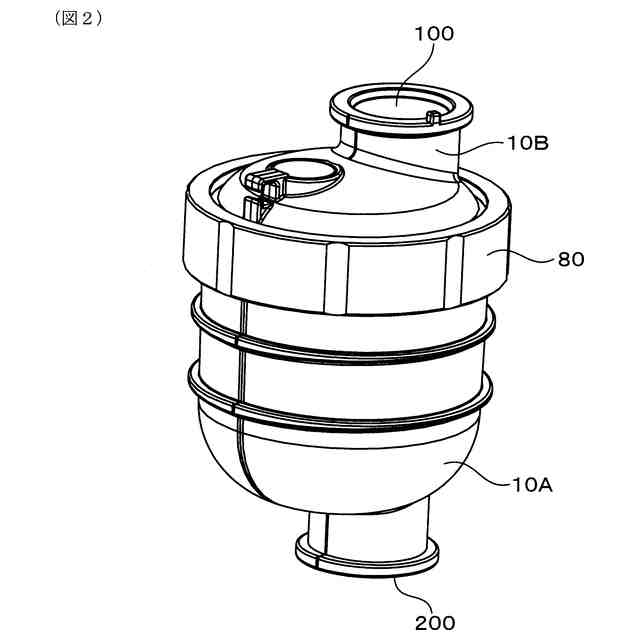 (図２)

100

10B

80

10A

200