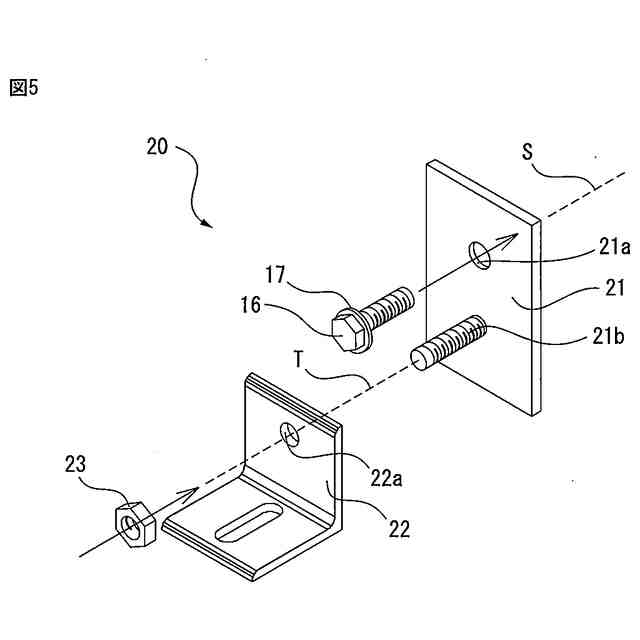 図5

20

S

21a

17

21

16

21b

T

23

22a

22