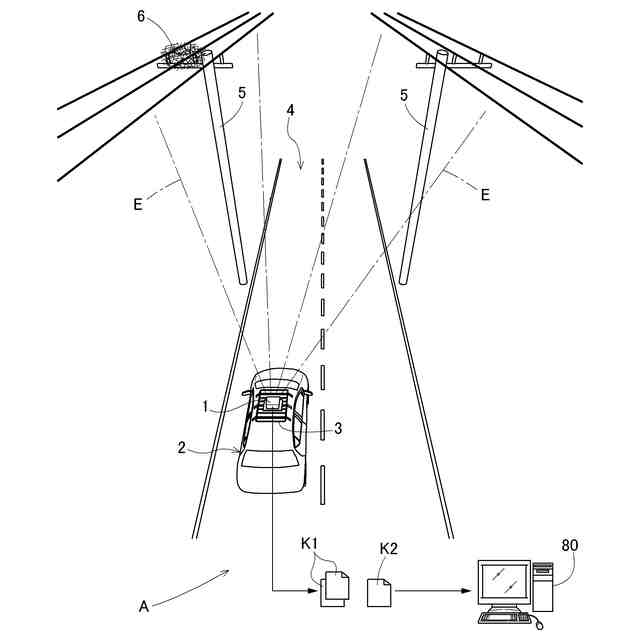 6
5
4
5
E
E
1
3
2
K1
K2
80
A