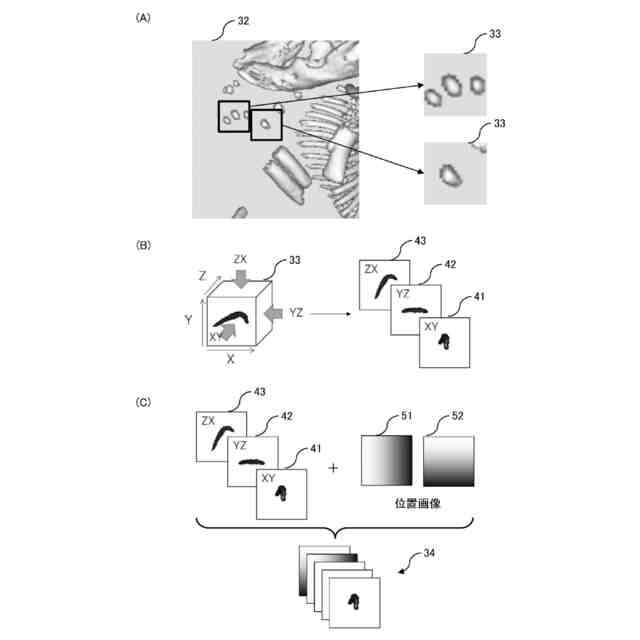 (A)

32

33

33

(B)

ZX

33

Z

Y

YZ

XY

X

43

ZX

42

YZ

41

XY

(C)

43

ZX

42

YZ

41

XY

+

51

52

位置画像

34