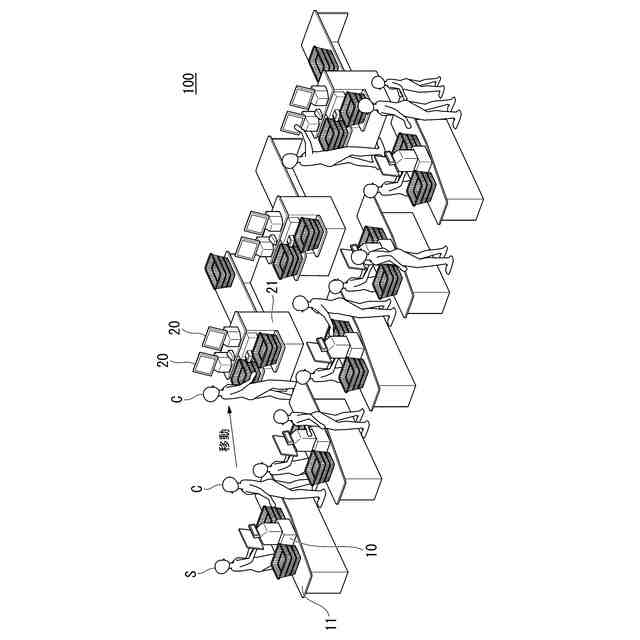 100
20
20
21
C
移動
C
S
10
11