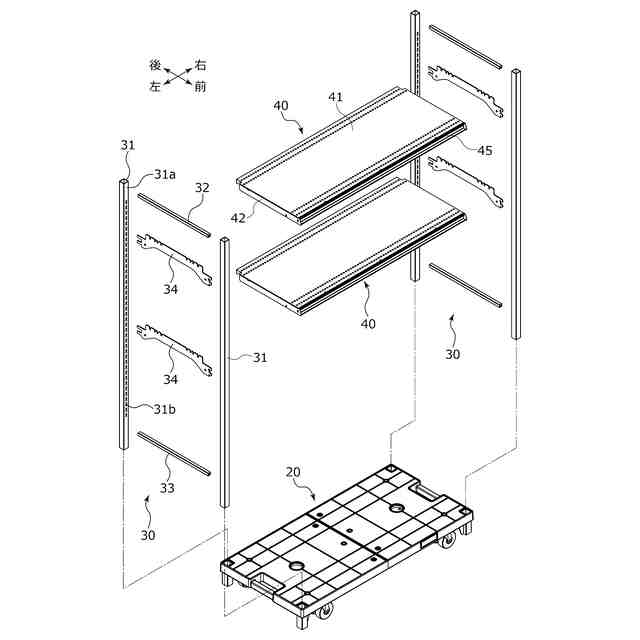 後 右
左 前

40
41
45
31
31a
32
42
34
40
34
31
30
31b
33
20
30