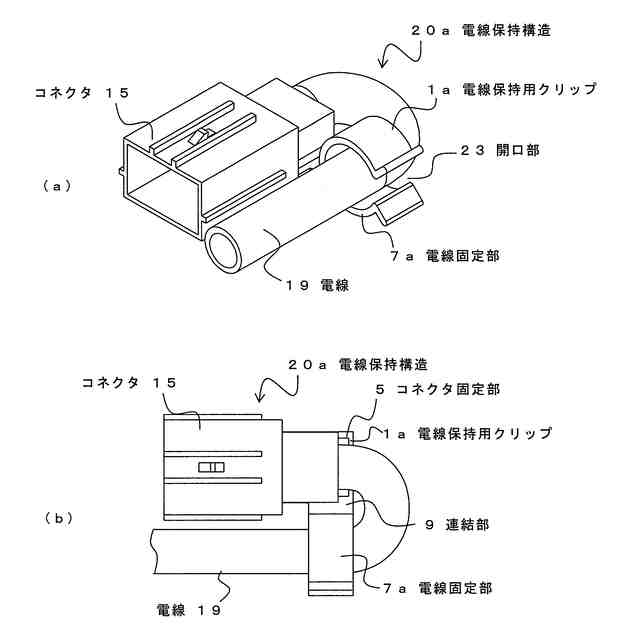 20a 電線保持構造

コネクタ 15

1a 電線保持用クリップ

23 開口部

(a)

7a 電線固定部

19 電線

20a 電線保持構造

コネクタ 15

5 コネクタ固定部

1a 電線保持用クリップ

(b)

9 連結部

7a 電線固定部

電線 19