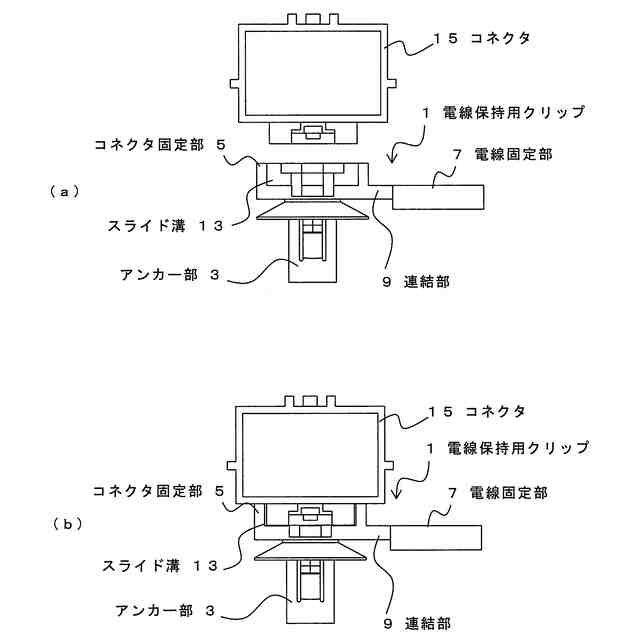 １５ コネクタ

１ 電線保持用クリップ

コネクタ固定部 ５

７ 電線固定部

（ａ）

スライド溝 １３

アンカー部 ３

９ 連結部

１５ コネクタ

１ 電線保持用クリップ

コネクタ固定部 ５

７ 電線固定部

（ｂ）

スライド溝 １３

アンカー部 ３

９ 連結部