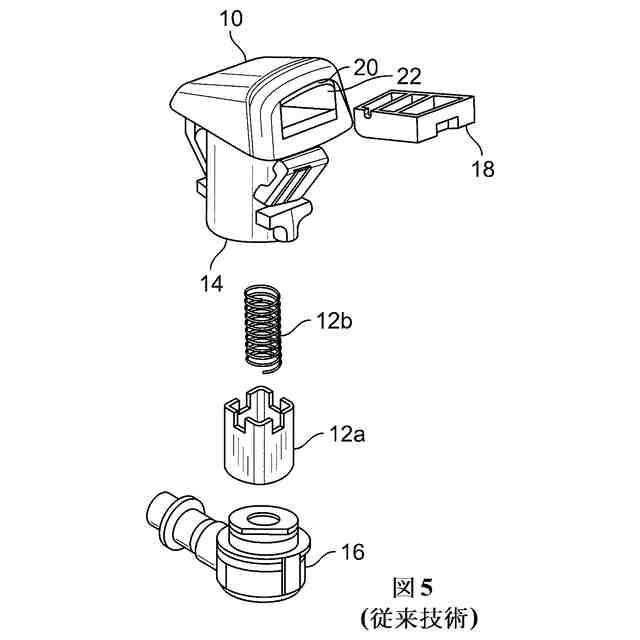 10
20
22
18
14
12b
12a
16
図 5
(従来技術)