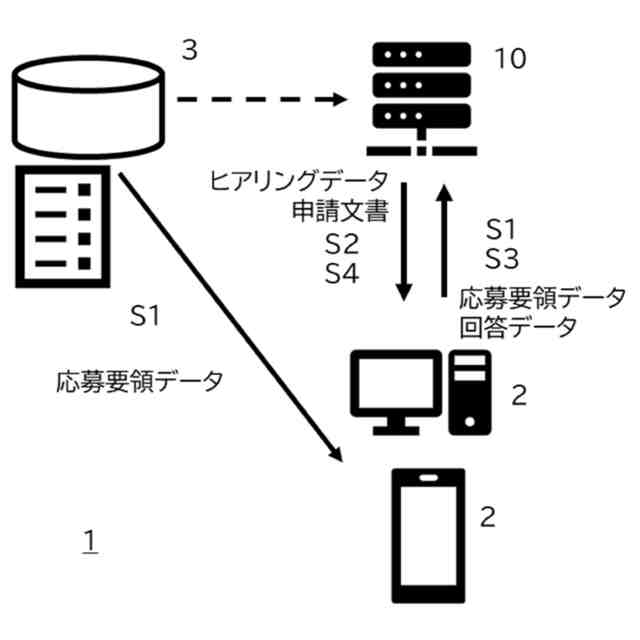 3

10

ヒアリングデータ
申請文書

S2
S4

S1
S3

応募要領データ
回答データ

S1

応募要領データ

2

2

1