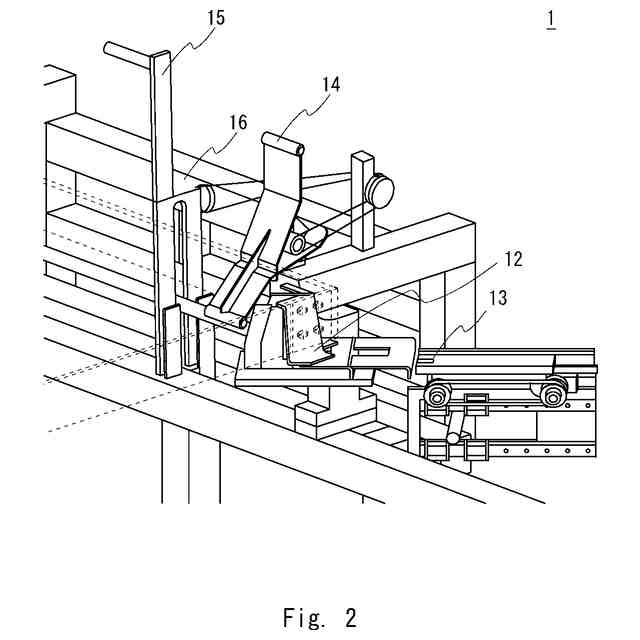 15

1

14

16

12

13

Fig. 2