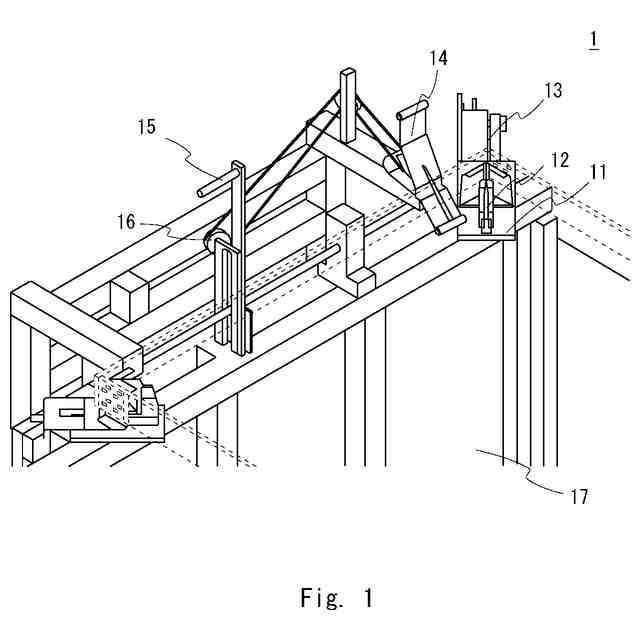 1

14

13

15

12

11

16

17

Fig. 1