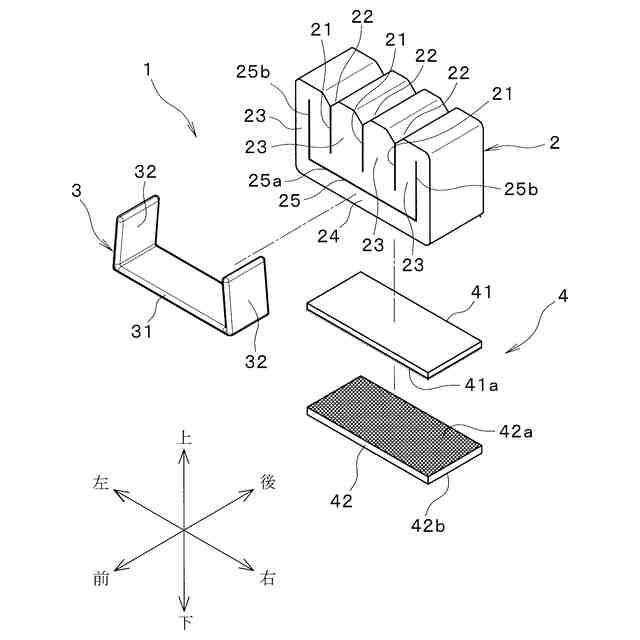 1
21
22
21
22
22
21
25b
23
23
2
25a
25
25b
24
23
23
3
32
31
32
41
4
41a
42a
42
42b
上
左
後
前
右
下