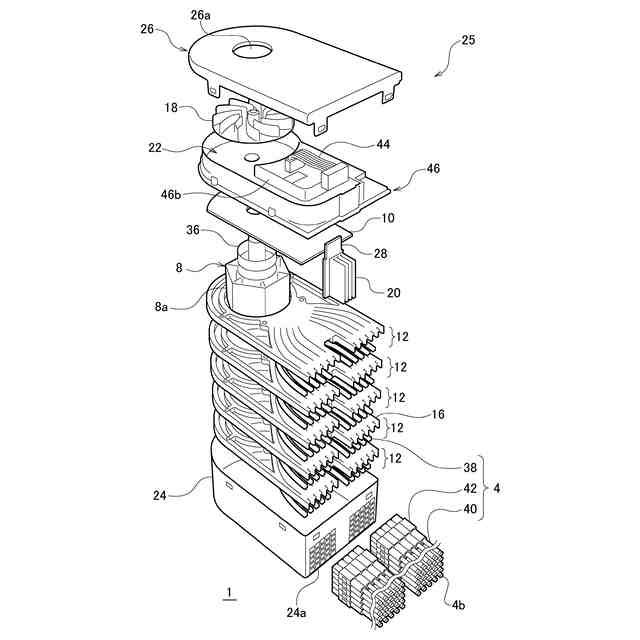 26a
26
25
18
22
44
46
46b
10
36
28
8
20
8a
12
12
12
16
12
12
38
42
4
40
24
1
24a
4b