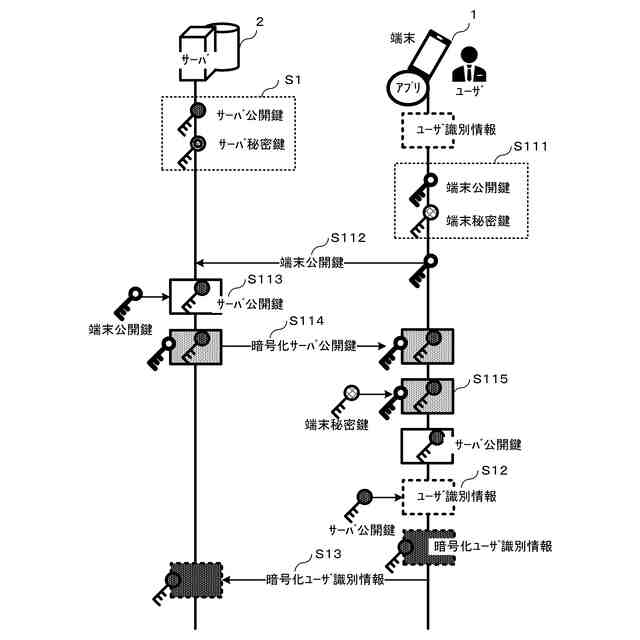 2
サーバ
1
端末
アプリ
ユーザ
S1
サーバ公開鍵
サーバ秘密鍵
ユーザ識別情報
S111
端末公開鍵
端末秘密鍵
S112
端末公開鍵
S113
サーバ公開鍵
端末公開鍵
S114
暗号化サーバ公開鍵
S115
端末秘密鍵
サーバ公開鍵
S12
ユーザ識別情報
サーバ公開鍵
暗号化ユーザ識別情報
S13
暗号化ユーザ識別情報