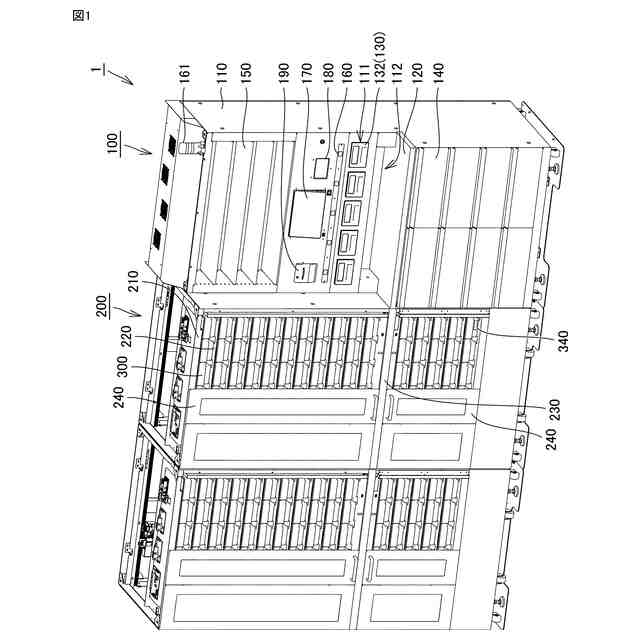 図1

1
100
161
110
150
190
170
180
160
111
132(130)
112
120
140
200
210
220
300
240
340
230
240