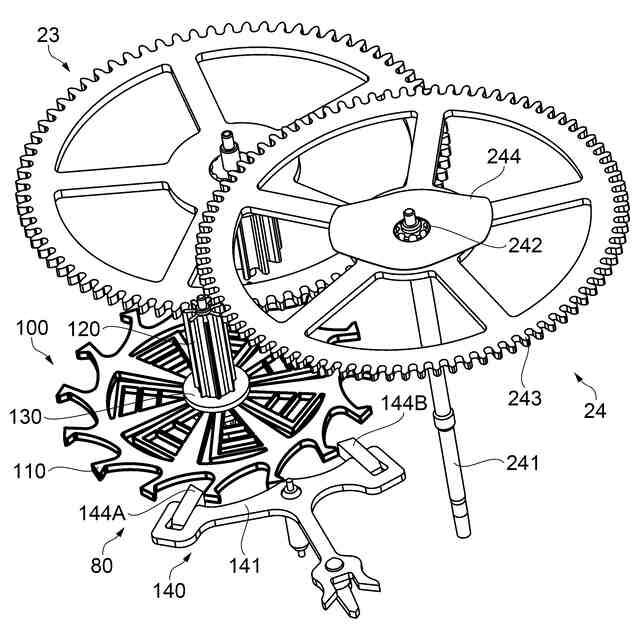 23
244
242
100
120
130
144B
243
24
110
241
144A
80
141
140