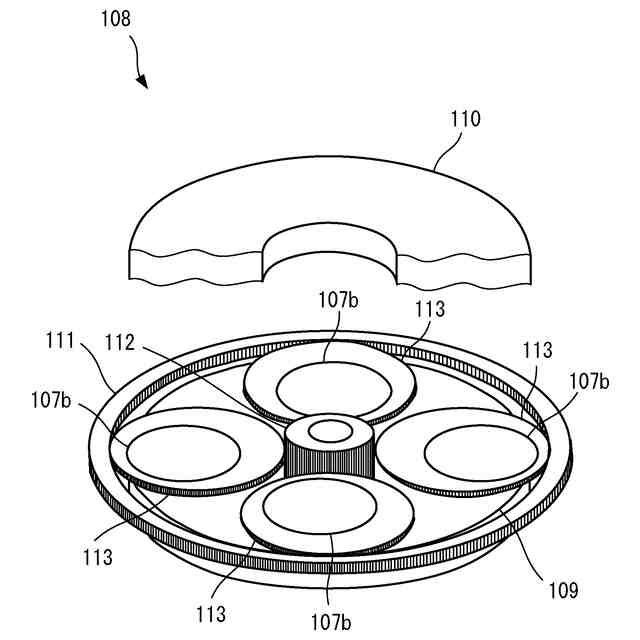 108

110

107b

113

111

112

113

107b

107b

113

113

107b

109