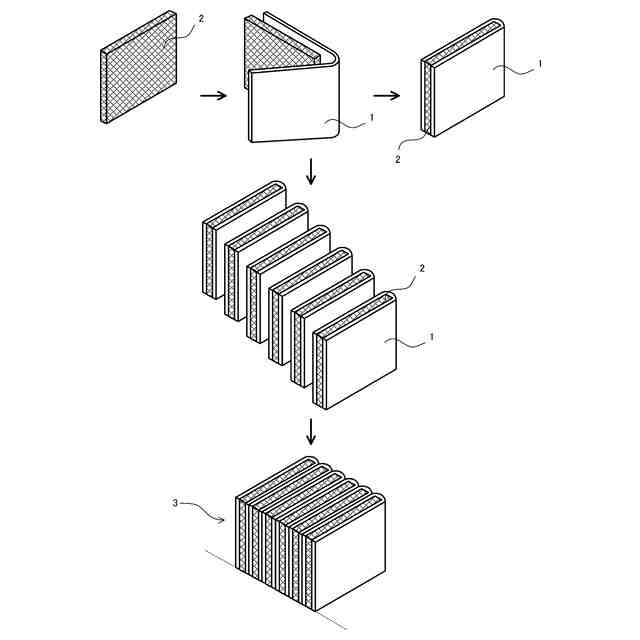 2
1
1
2
2
1
3