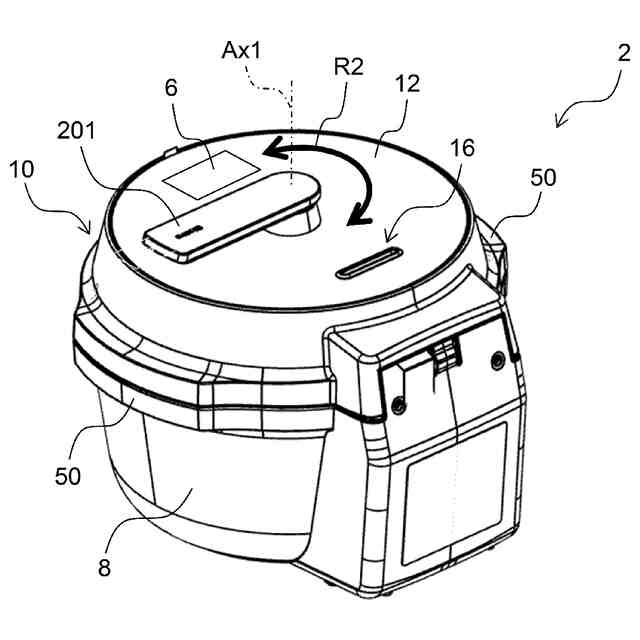 Ax1
R2
2
6
12
201
16
10
50
50
8