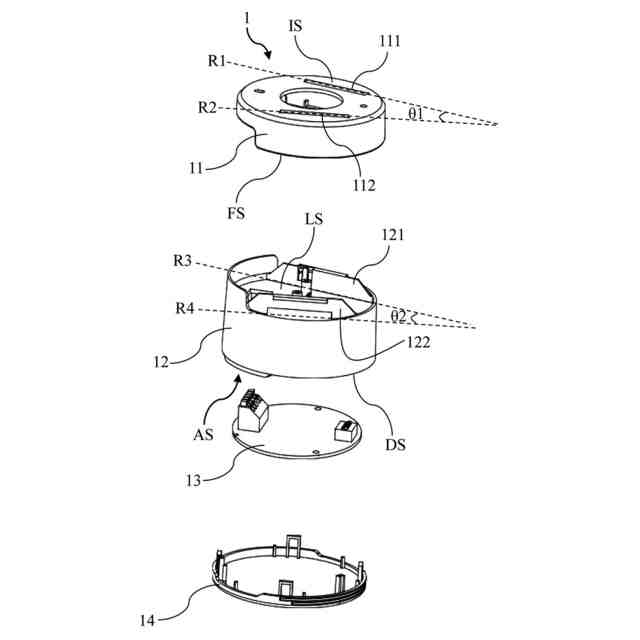 1
IS
111
R1
R2
θ1
11
112
FS
LS
121
R3
R4
θ2
122
12
AS
DS
13
14