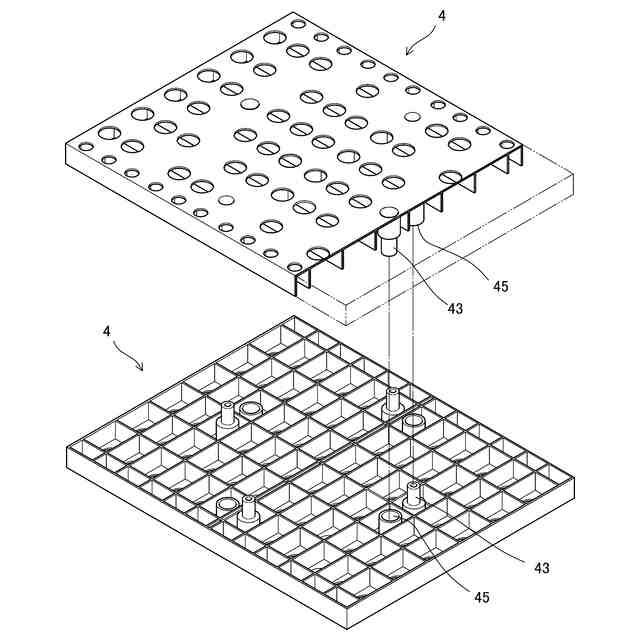 4

45

43

4

43

45