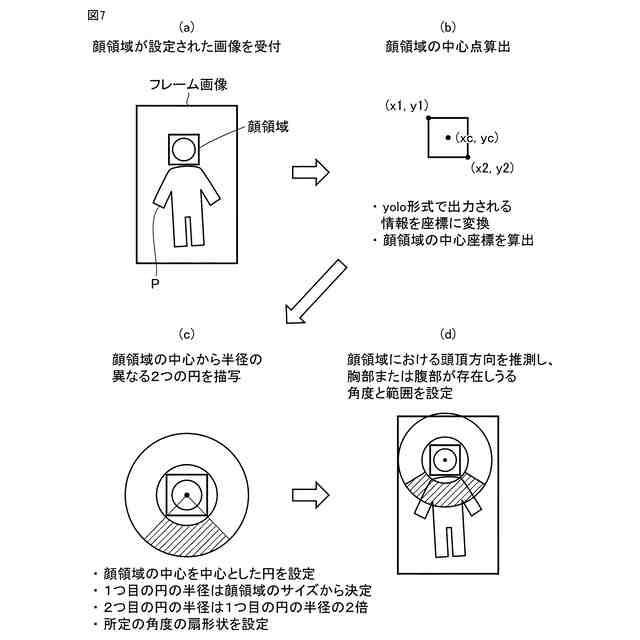 図7

(a)

顔領域が設定された画像を受付

フレーム画像

顔領域

P

(b)

顔領域の中心点算出

(x1, y1)

(xc, yc)

(x2, y2)

・yolo形式で出力される情報を座標に変換
・顔領域の中心座標を算出

(c)

顔領域の中心から半径の異なる2つの円を描写

・顔領域の中心を中心とした円を設定
・1つ目の円の半径は顔領域のサイズから決定
・2つ目の円の半径は1つ目の円の半径の2倍
・所定の角度の扇形状を設定

(d)

顔領域における頭頂方向を推測し、胸部または腹部が存在しうる角度と範囲を設定