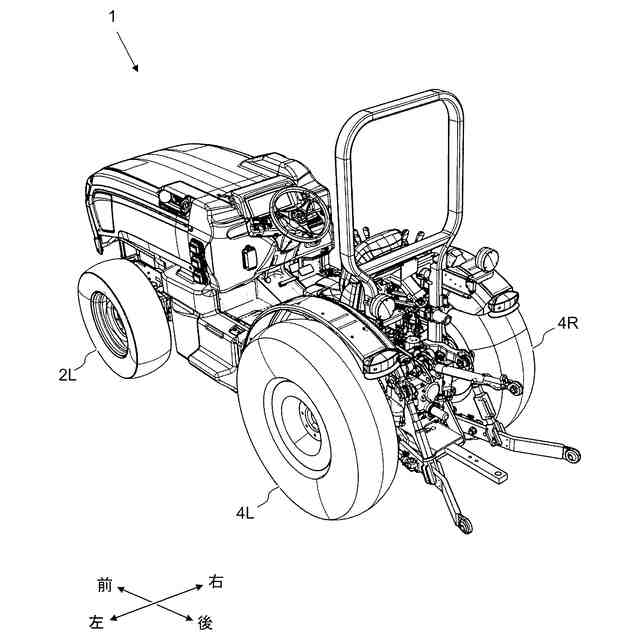 1

4R

2L

4L

前
右
左
後