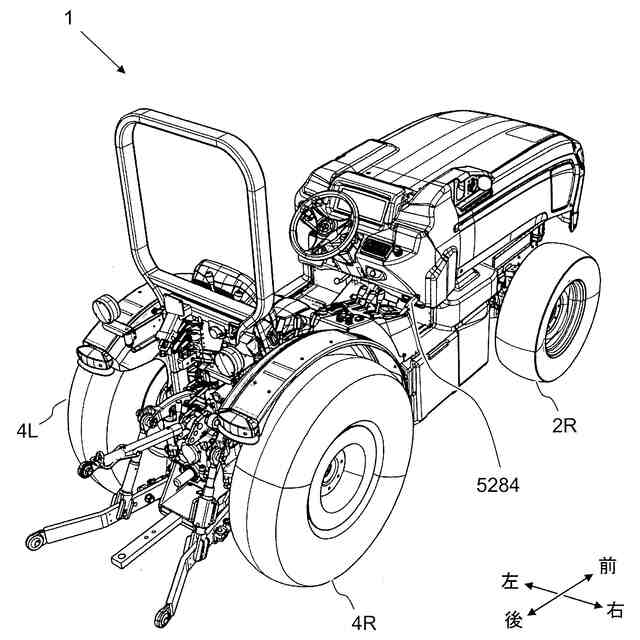 1

4L

2R

5284

4R

前

左

右

後