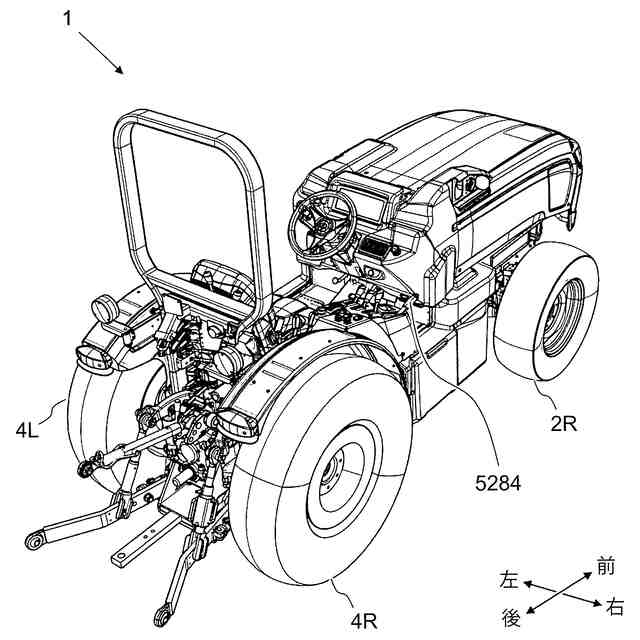 1

4L

2R

5284

4R

前

左

右

後