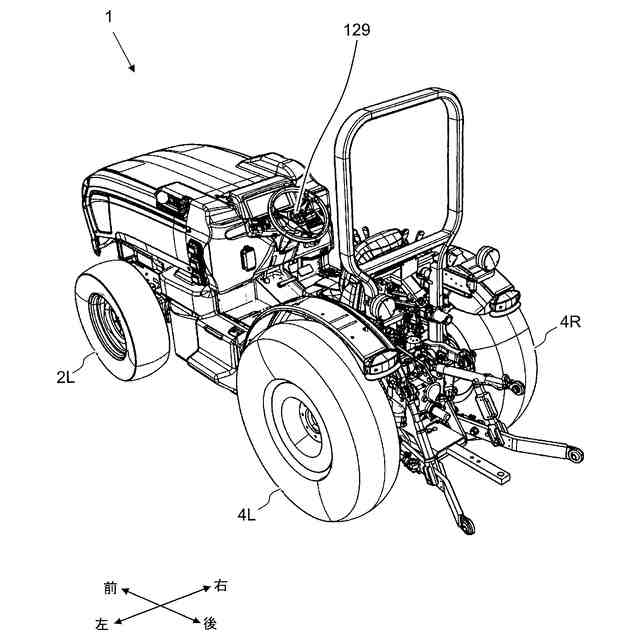 1

129

4R

2L

4L

前

右

左

後