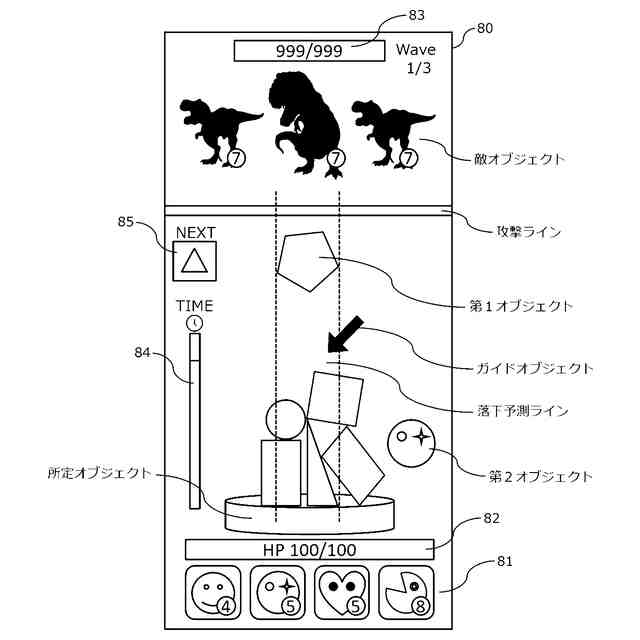 83
80
999/999
Wave 1/3
7
7
7
敵オブジェクト
攻撃ライン
85
NEXT
第1オブジェクト
TIME
84
ガイドオブジェクト
落下予測ライン
第2オブジェクト
所定オブジェクト
82
HP 100/100
81
4
5
5
8