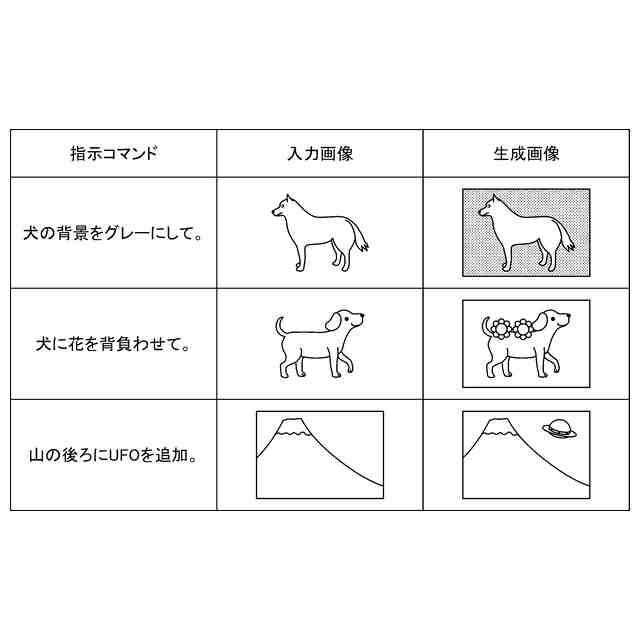 | 指示コマンド | 入力画像 | 生成画像 |
|---|---|---|
| 犬の背景をグレーにして。 | | |
| 犬に花を背負わせて。 | | |
| 山の後ろにUFOを追加。 | | |