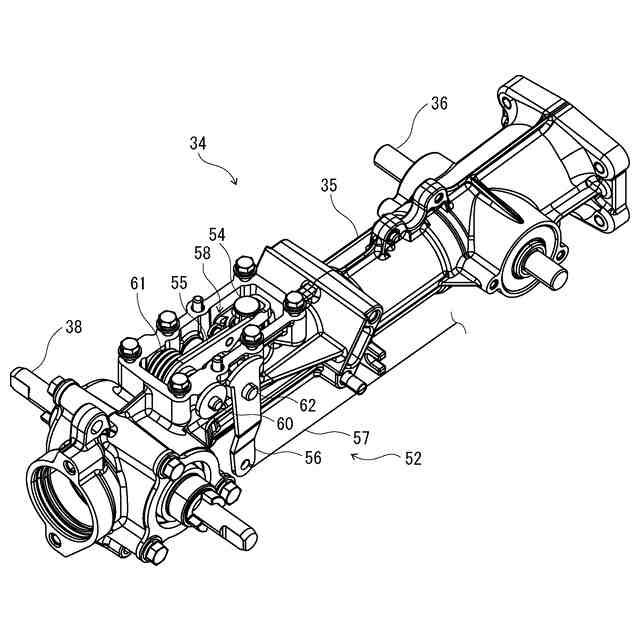 36
34
35
54
58
61
55
38
62
60
57
56
52