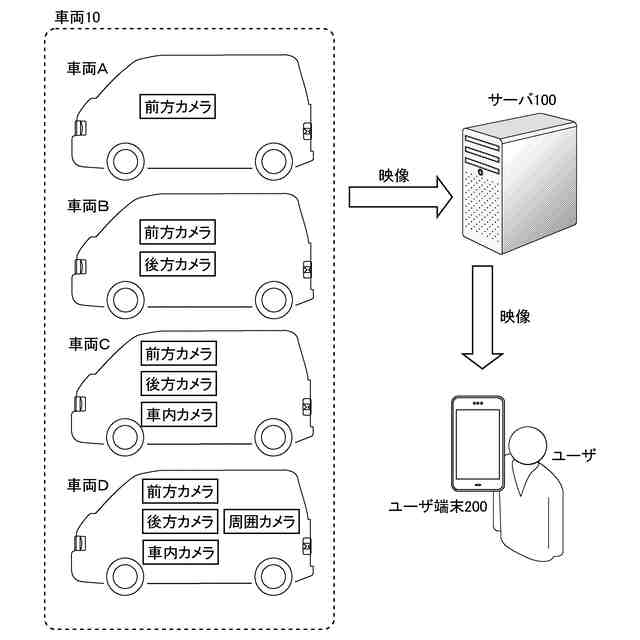 車両10

車両A

前方カメラ

車両B

前方カメラ

後方カメラ

車両C

前方カメラ

後方カメラ

車内カメラ

車両D

前方カメラ

後方カメラ

周囲カメラ

車内カメラ

映像

サーバ100

映像

ユーザ

ユーザ端末200