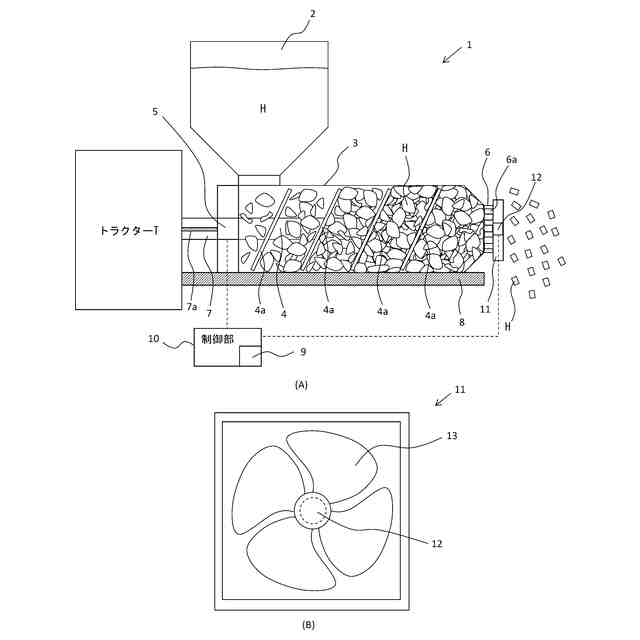 2

1

H

5

3

H

6

6a

12

トラクターT

7a

7

4a

4

4a

4a

4a

8

11

H

10

制御部

9

(A)

11

13

12

(B)