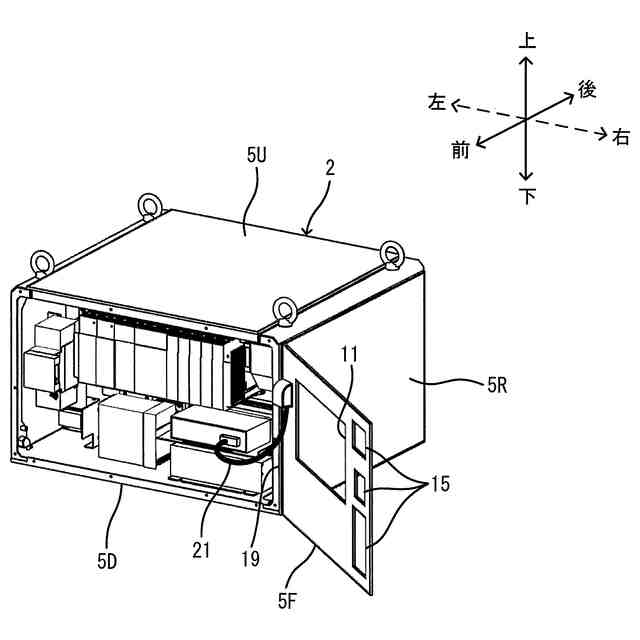 上
後
左
右
前
下
5U
2
11
5R
15
5D
21
19
5F