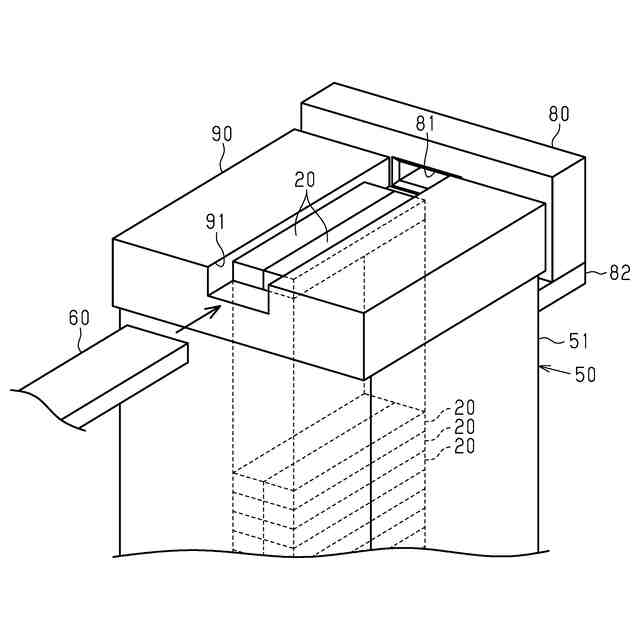 80
81
90
20
91
82
60
51
50
20
20
20