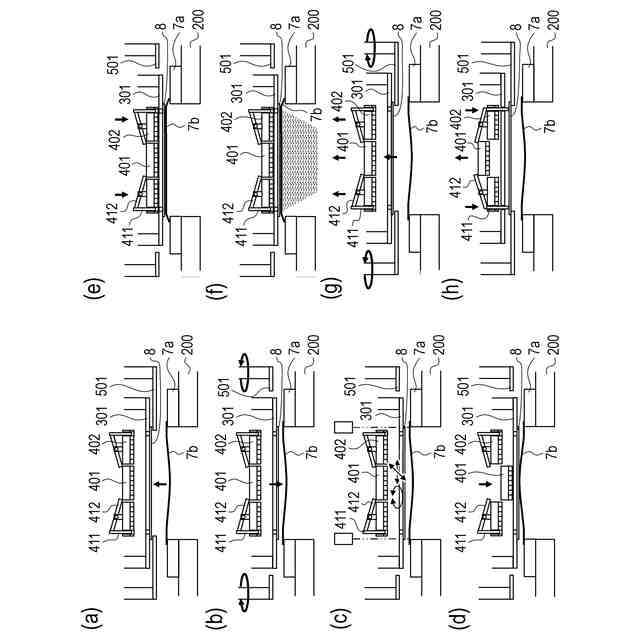 (a)
411 412 401 402 301 501 8 7a 200 7b

(b)
411 412 401 402 301 501 8 7a 200 7b

(c)
411 412 401 402 301 501 8 7a 200 7b

(d)
411 412 401 402 301 501 8 7a 200 7b

(e)
411 412 401 402 301 501 8 7a 200 7b

(f)
411 412 401 402 301 501 8 7a 200 7b

(g)
411 412 401 402 301 501 8 7a 200 7b

(h)
411 412 401 402 301 501 8 7a 200 7b