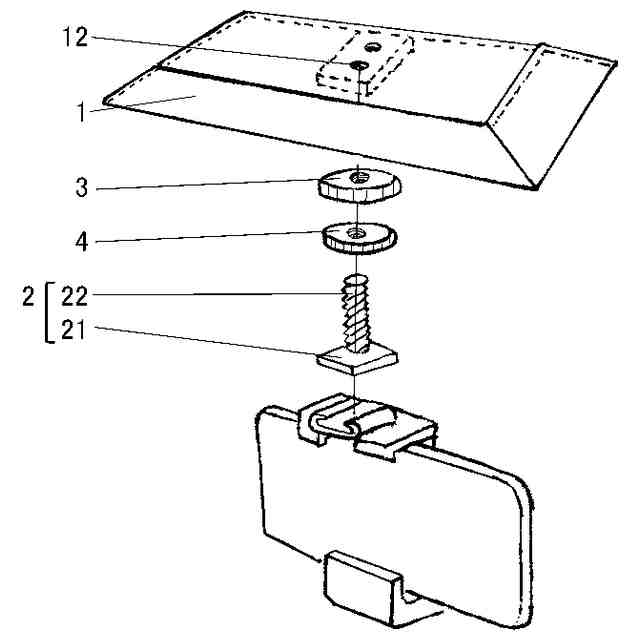 12
1
3
4
2
22
21