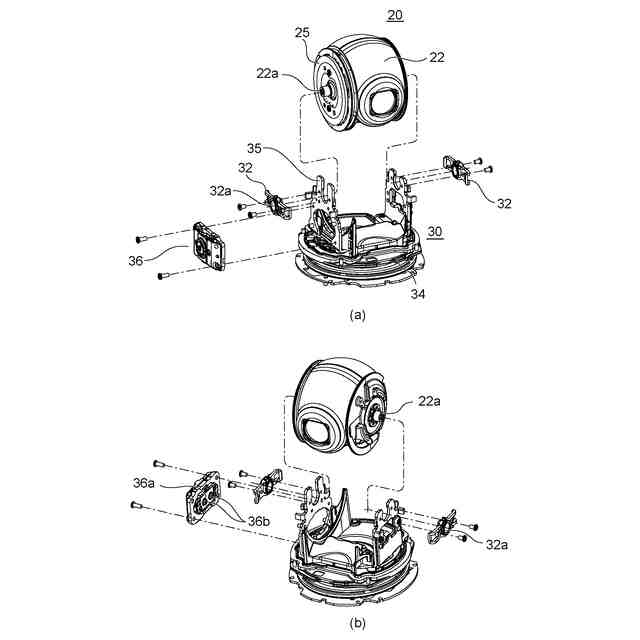 20
25
22
22a
35
32
32a
32
30
36
34
(a)

22a
36a
36b
32a
(b)