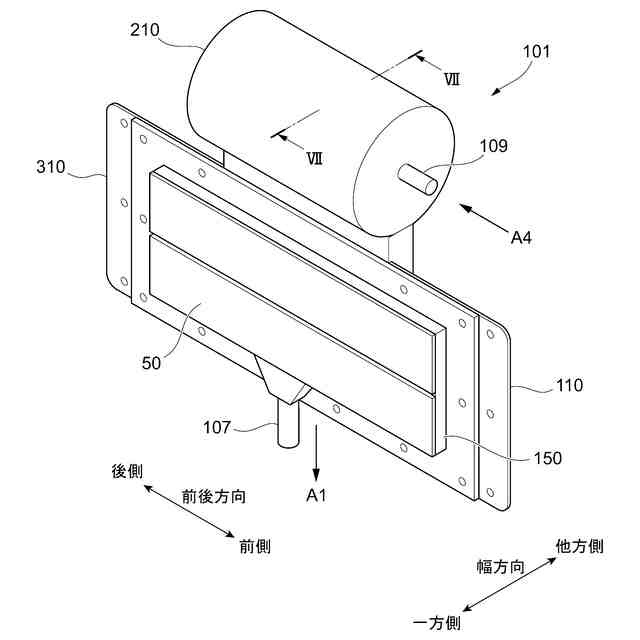 210

101

Ⅶ

Ⅶ

109

310

A4

50

110

107

150

A1

後側

前後方向

前側

他方側

幅方向

一方側