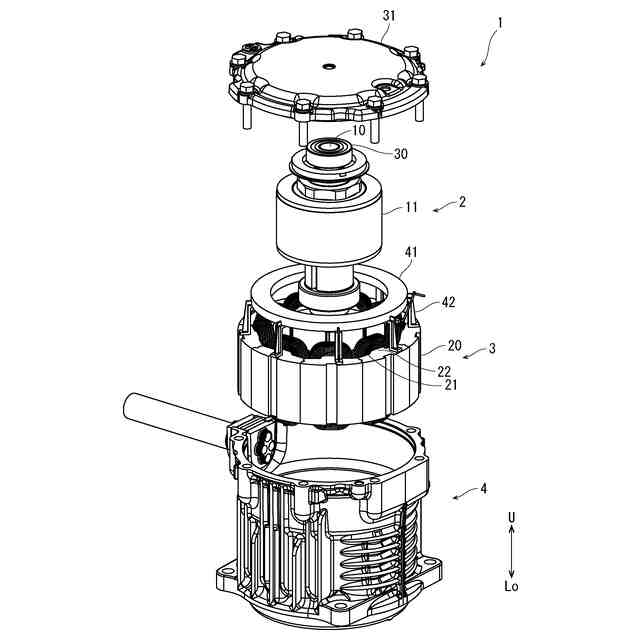 31
1
10
30
11
2
41
42
20
3
22
21
4
U
Lo