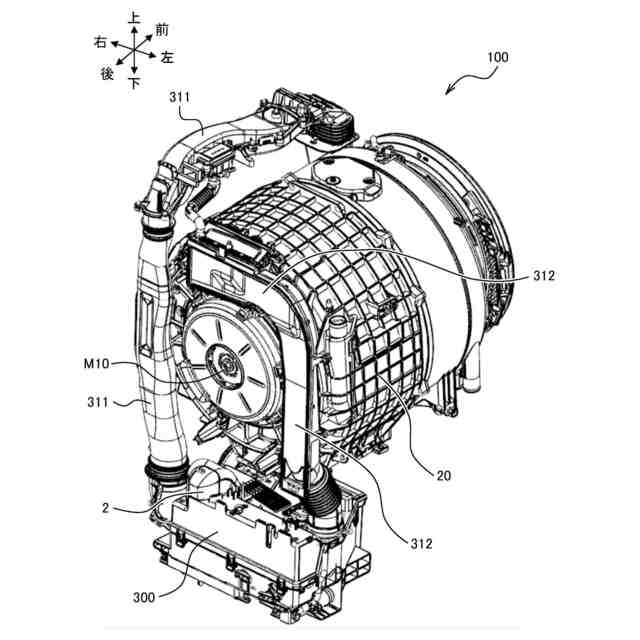 上
前
右
左
後
下

100

311

312

M10

311

20

2

312

300