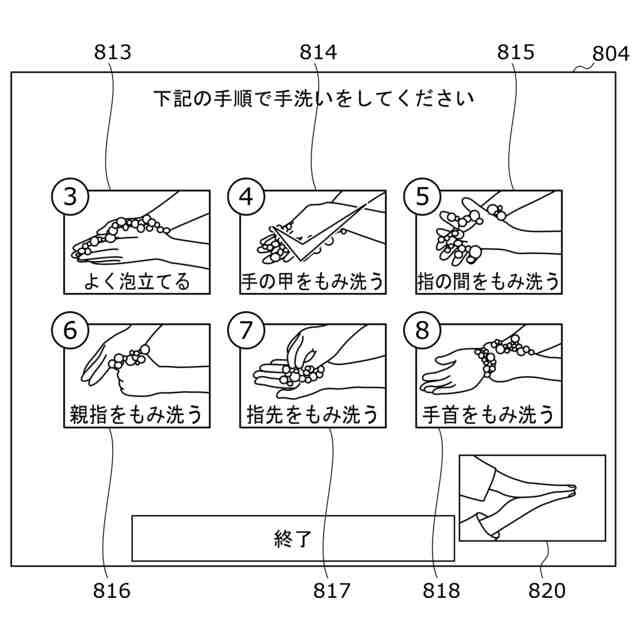 813

814

815

804

下記の手順で手洗いをしてください

3

よく泡立てる

4

手の甲をもみ洗う

5

指の間をもみ洗う

6

親指をもみ洗う

7

指先をもみ洗う

8

手首をもみ洗う

終了

816

817

818

820