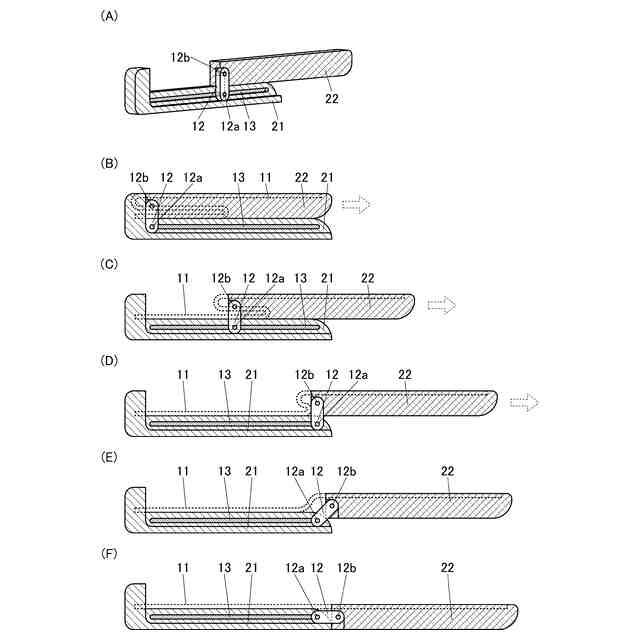 (A)

12b

22

12

12a

13

21

(B)

12b

12

12a

13

11

22

21

(C)

11

12b

12

12a

13

21

22

(D)

11

13

21

12b

12

12a

22

(E)

11

13

21

12a

12

12b

22

(F)

11

13

21

12a

12

12b

22